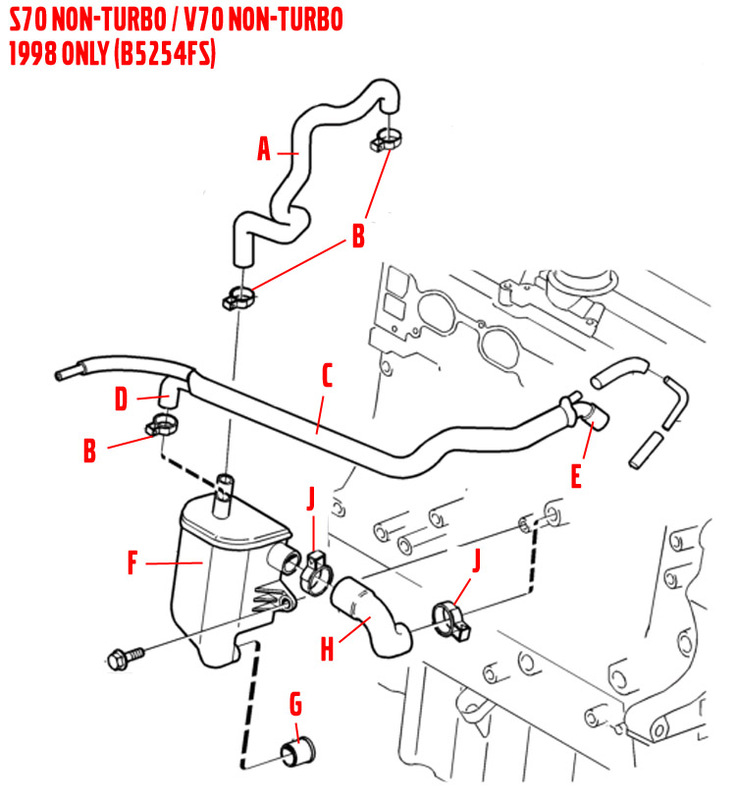 S70 NON-TURBO / V70 NON-TURBO
1998 ONLY (B5254FS)

A
B
B
C
D
B
E
J
F
J
H
G