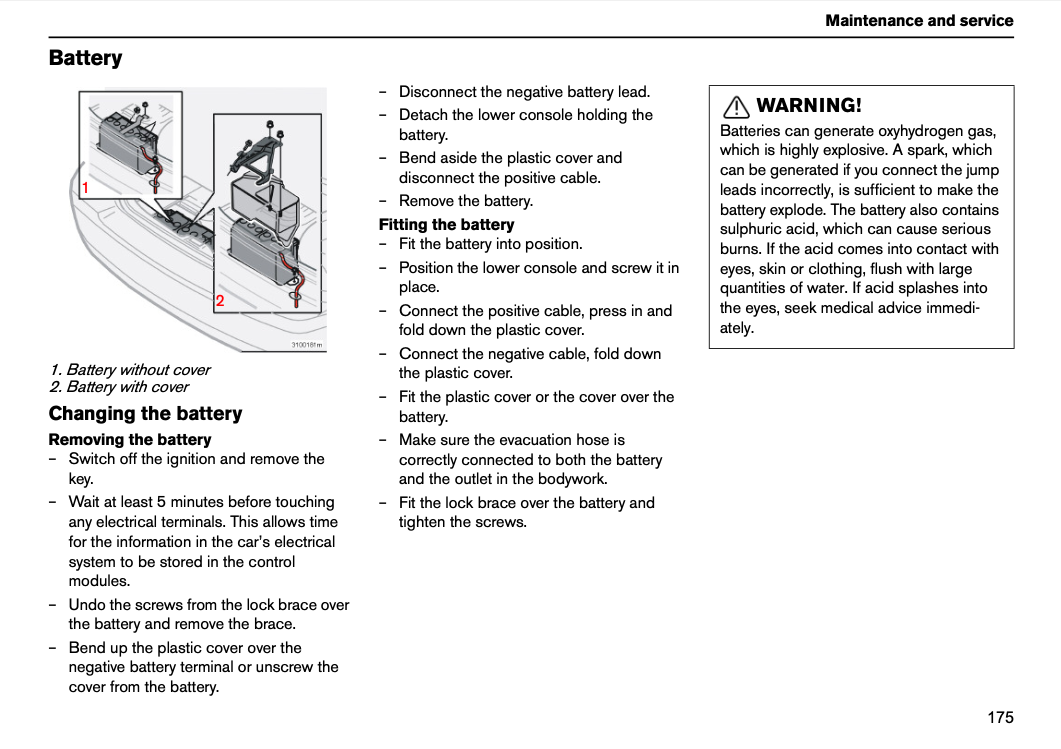 Maintenance and service

Battery

1

2

3100181m

1. Battery without cover
2. Battery with cover

Changing the battery

Removing the battery

– Switch off the ignition and remove the key.
– Wait at least 5 minutes before touching any electrical terminals. This allows time for the information in the car's electrical system to be stored in the control modules.
– Undo the screws from the lock brace over the battery and remove the brace.
– Bend up the plastic cover over the negative battery terminal or unscrew the cover from the battery.
– Disconnect the negative battery lead.
– Detach the lower console holding the battery.
– Bend aside the plastic cover and disconnect the positive cable.
– Remove the battery.

Fitting the battery

– Fit the battery into position.
– Position the lower console and screw it in place.
– Connect the positive cable, press in and fold down the plastic cover.
– Connect the negative cable, fold down the plastic cover.
– Fit the plastic cover or the cover over the battery.
– Make sure the evacuation hose is correctly connected to both the battery and the outlet in the bodywork.
– Fit the lock brace over the battery and tighten the screws.

WARNING!

Batteries can generate oxyhydrogen gas, which is highly explosive. A spark, which can be generated if you connect the jump leads incorrectly, is sufficient to make the battery explode. The battery also contains sulphuric acid, which can cause serious burns. If the acid comes into contact with eyes, skin or clothing, flush with large quantities of water. If acid splashes into the eyes, seek medical advice immediately.

175