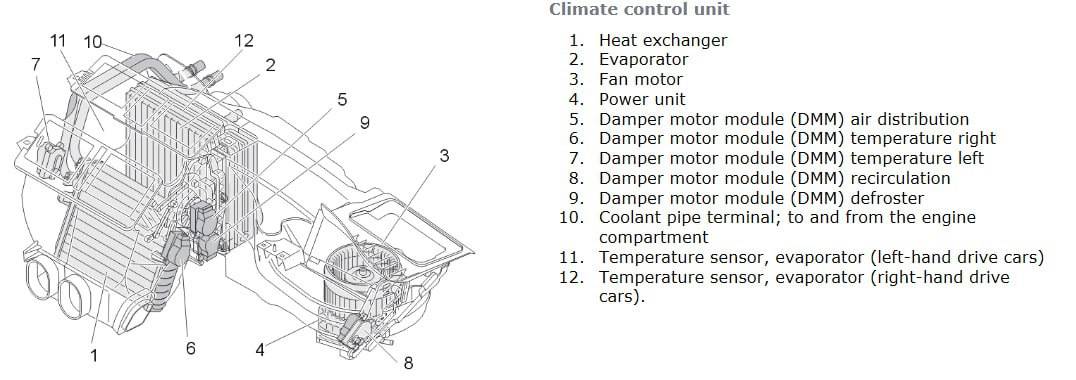 11 10 12 7 2 5 9 3 1 6 4 8

Climate control unit

1. Heat exchanger
2. Evaporator
3. Fan motor
4. Power unit
5. Damper motor module (DMM) air distribution
6. Damper motor module (DMM) temperature right
7. Damper motor module (DMM) temperature left
8. Damper motor module (DMM) recirculation
9. Damper motor module (DMM) defroster
10. Coolant pipe terminal; to and from the engine compartment
11. Temperature sensor, evaporator (left-hand drive cars)
12. Temperature sensor, evaporator (right-hand drive cars).