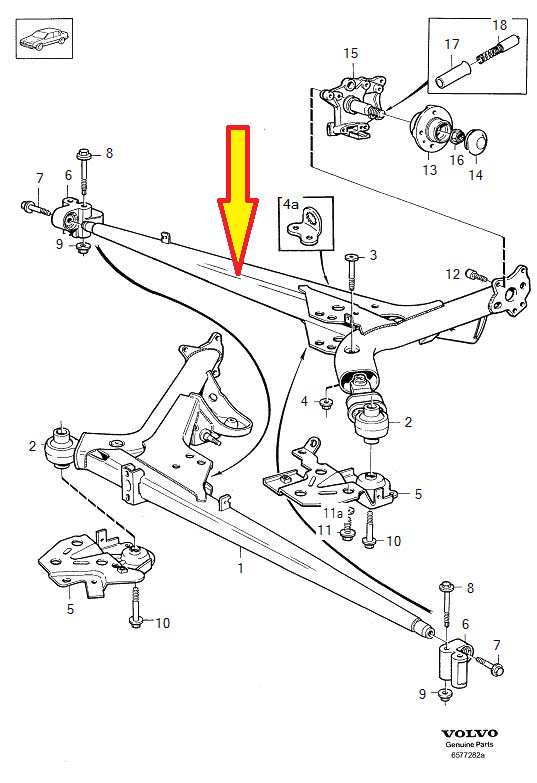 18
17
15
13
16
14
8
6
7
9
4a
3
12
4
2
2
5
11a
11
10
1
5
10
8
6
7
9
VOLVO
Genuine Parts
6577282a