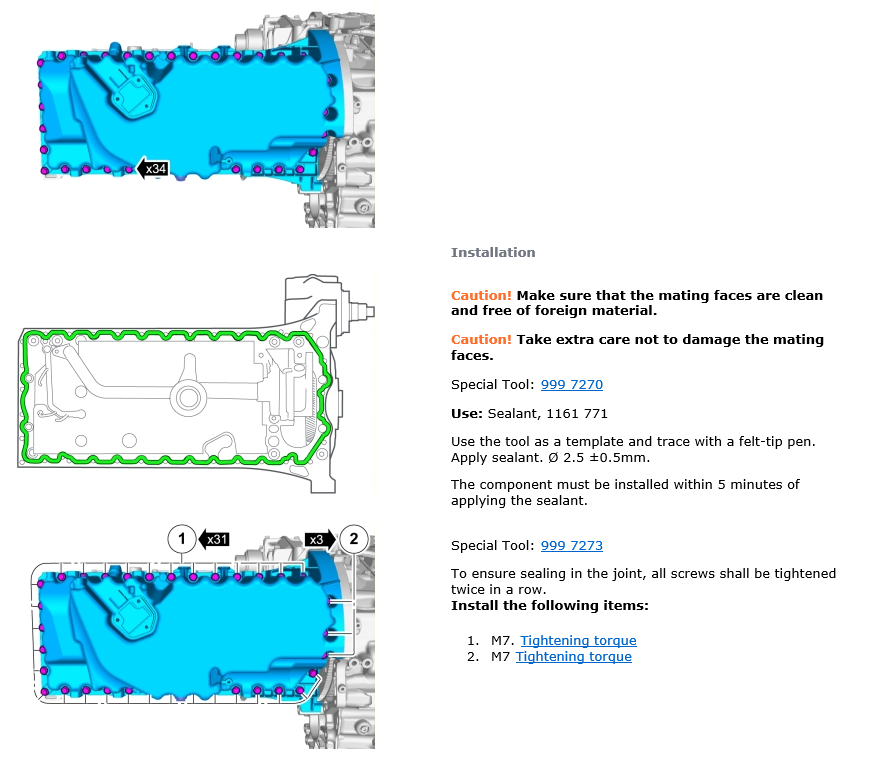 x34

Installation

Caution! Make sure that the mating faces are clean and free of foreign material.

Caution! Take extra care not to damage the mating faces.

Special Tool: 999 7270

Use: Sealant, 1161 771

Use the tool as a template and trace with a felt-tip pen. Apply sealant. Ø 2.5 ±0.5mm.

The component must be installed within 5 minutes of applying the sealant.

1 x31 x3 2

Special Tool: 999 7273

To ensure sealing in the joint, all screws shall be tightened twice in a row.
Install the following items:

1. M7. Tightening torque
2. M7 Tightening torque