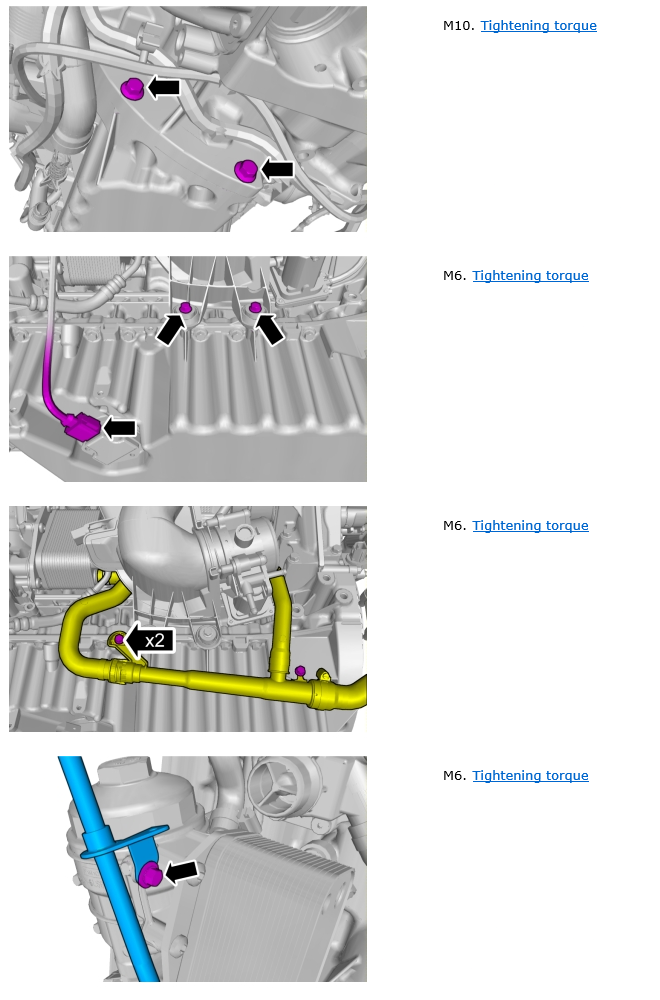 M10. Tightening torque

M6. Tightening torque

x2

M6. Tightening torque

M6. Tightening torque