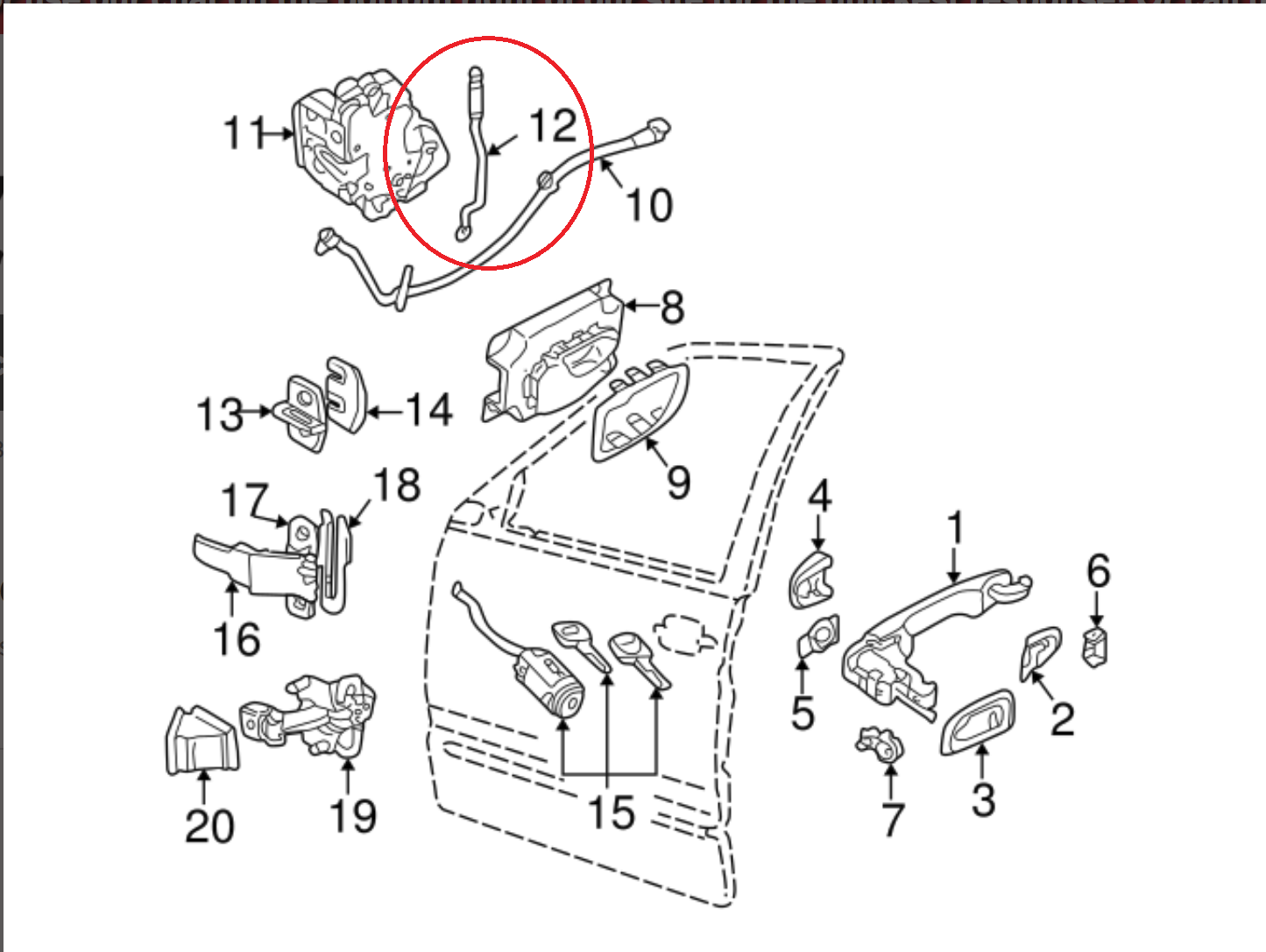 11
12
10
8
13
14
9
17
18
4
1
6
16
5
2
20
19
15
7
3