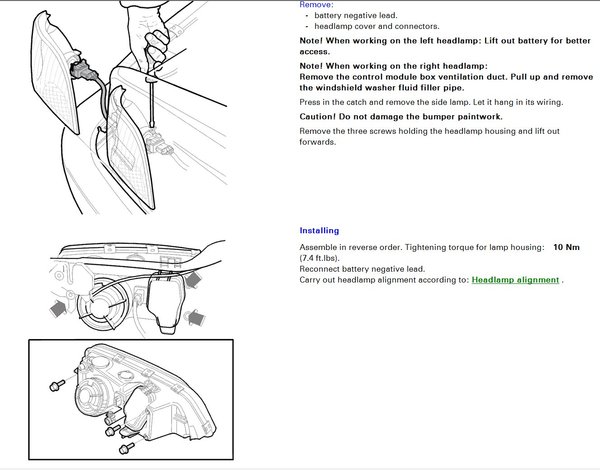 Remove:
- battery negative lead.
- headlamp cover and connectors.

Note! When working on the left headlamp: Lift out battery for better access.

Note! When working on the right headlamp:
Remove the control module box ventilation duct. Pull up and remove the windshield washer fluid filler pipe.

Press in the catch and remove the side lamp. Let it hang in its wiring.

Caution! Do not damage the bumper paintwork.

Remove the three screws holding the headlamp housing and lift out forwards.

Installing

Assemble in reverse order. Tightening torque for lamp housing: 10 Nm (7.4 ft.lbs).
Reconnect battery negative lead.
Carry out headlamp alignment according to: Headlamp alignment .