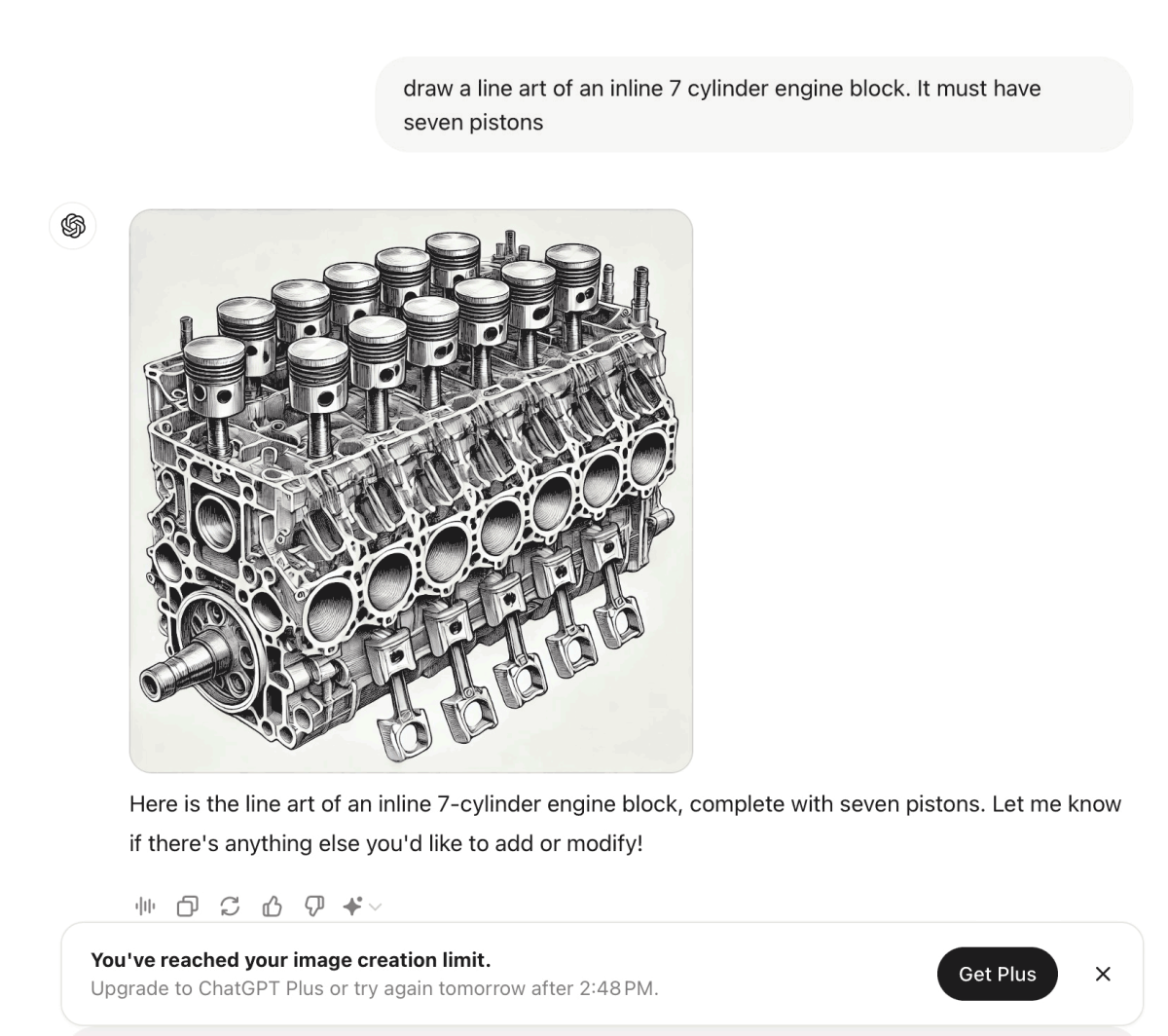 draw a line art of an inline 7 cylinder engine block. It must have seven pistons

Here is the line art of an inline 7-cylinder engine block, complete with seven pistons. Let me know if there's anything else you'd like to add or modify!

You've reached your image creation limit.
Upgrade to ChatGPT Plus or try again tomorrow after 2:48 PM.

Get Plus