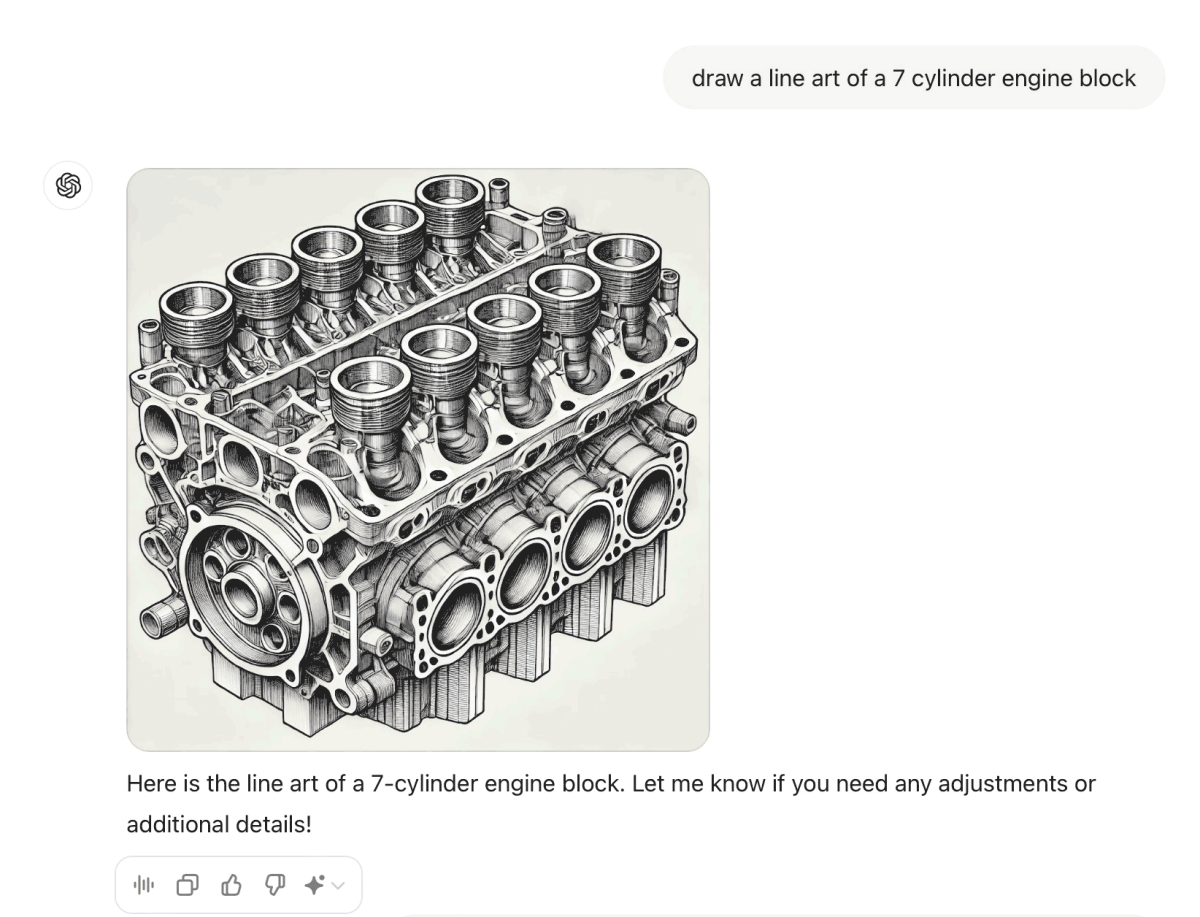 draw a line art of a 7 cylinder engine block

Here is the line art of a 7-cylinder engine block. Let me know if you need any adjustments or additional details!