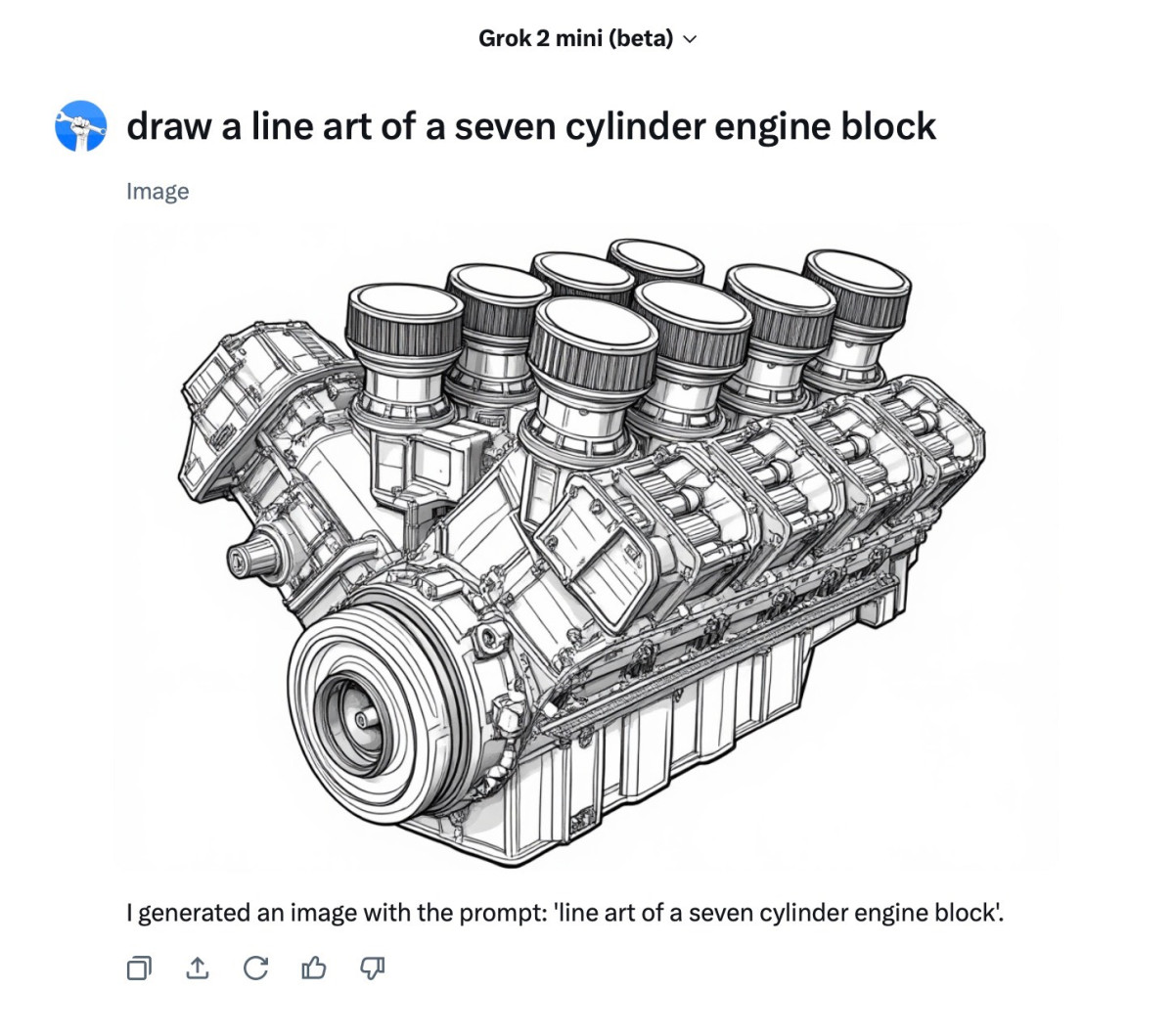 Grok 2 mini (beta)

draw a line art of a seven cylinder engine block

Image

I generated an image with the prompt: 'line art of a seven cylinder engine block'.