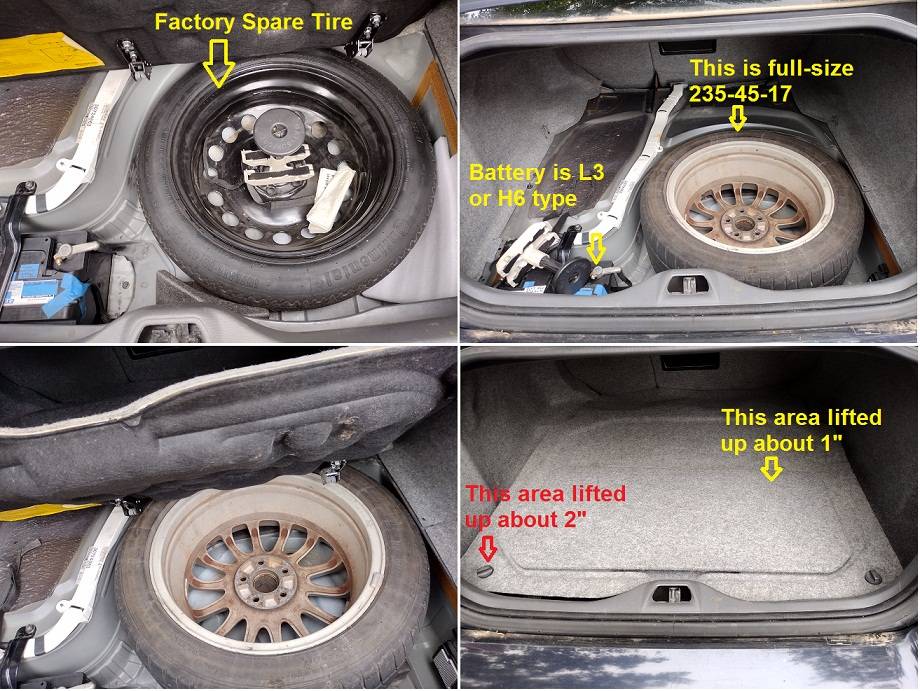 Factory Spare Tire

This is full-size
235-45-17

Battery is L3
or H6 type

This area lifted
up about 1"

This area lifted
up about 2"