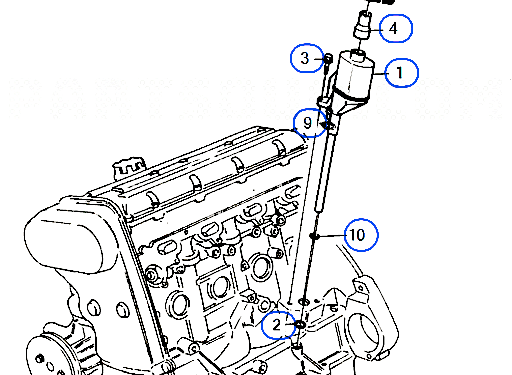 4
3
1
9
10
2