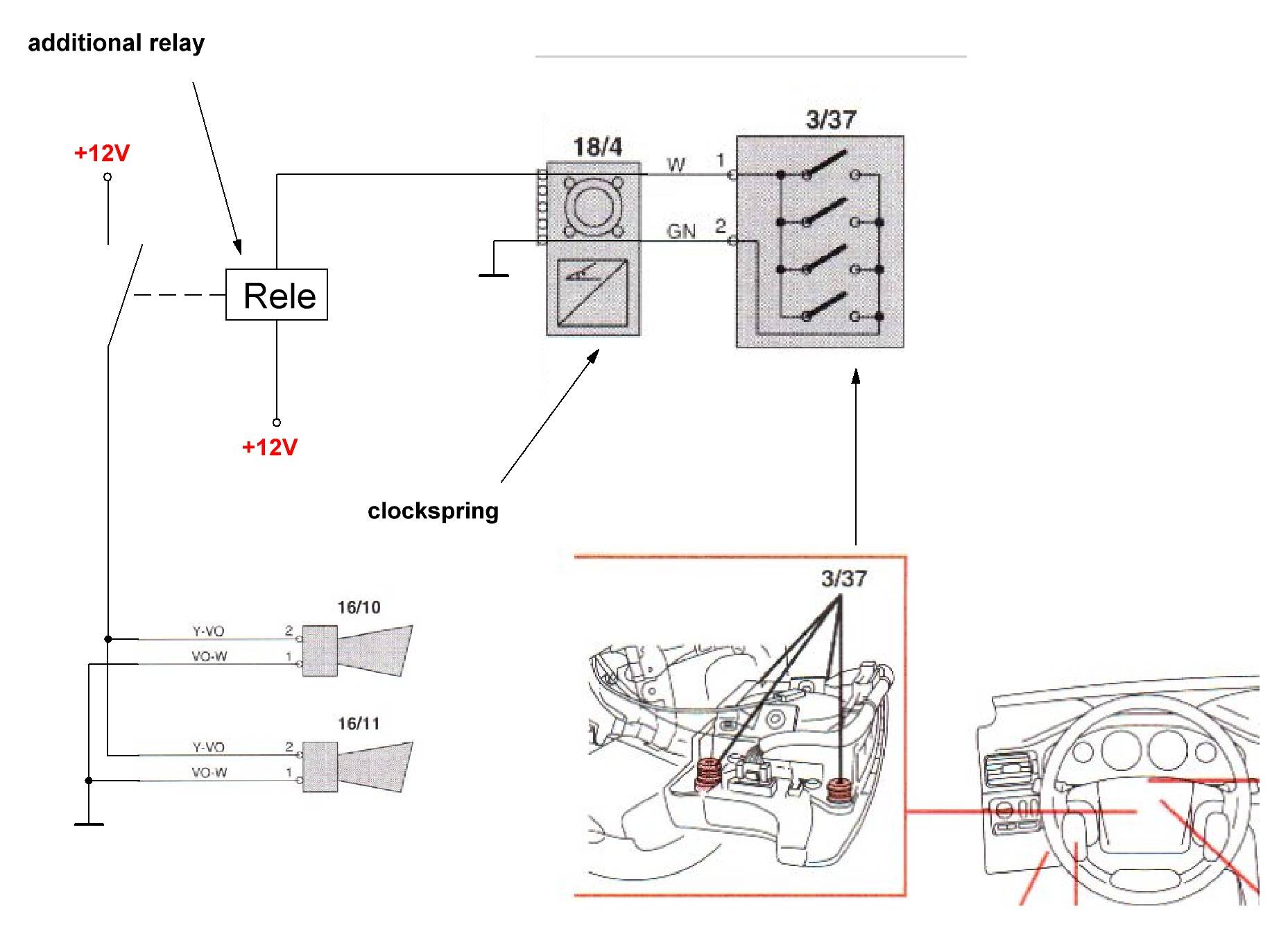 additional relay

+12V

Rele

+12V

18/4

W 1

GN 2

3/37

clockspring

16/10

Y-VO 2

VO-W 1

16/11

Y-VO 2

VO-W 1

3/37