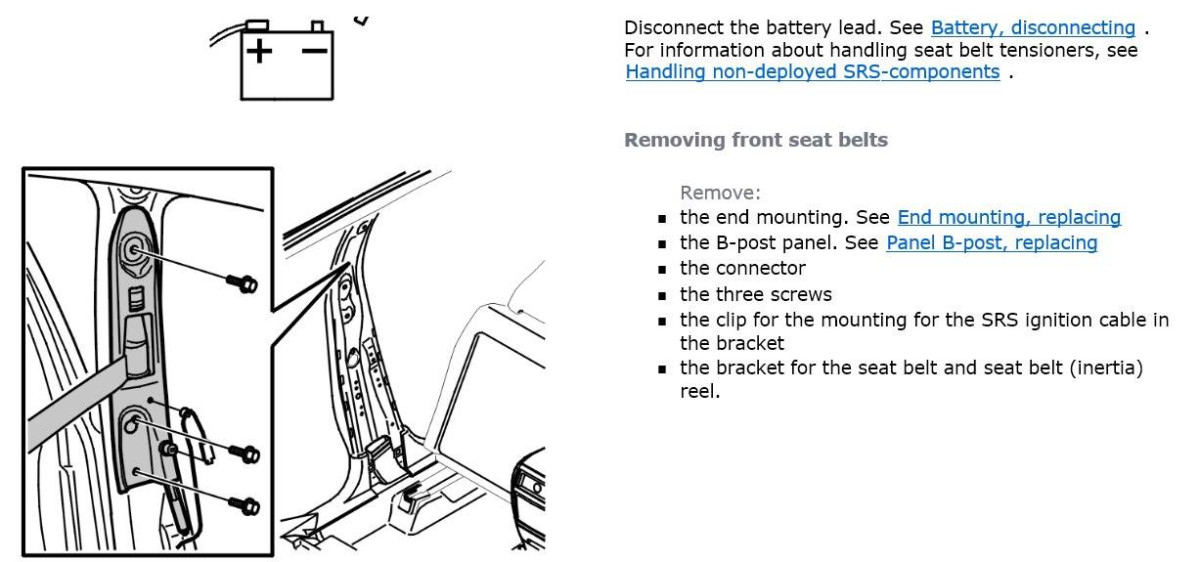 + −

Disconnect the battery lead. See Battery, disconnecting . For information about handling seat belt tensioners, see Handling non-deployed SRS-components .

Removing front seat belts

Remove:
- the end mounting. See End mounting, replacing
- the B-post panel. See Panel B-post, replacing
- the connector
- the three screws
- the clip for the mounting for the SRS ignition cable in the bracket
- the bracket for the seat belt and seat belt (inertia) reel.