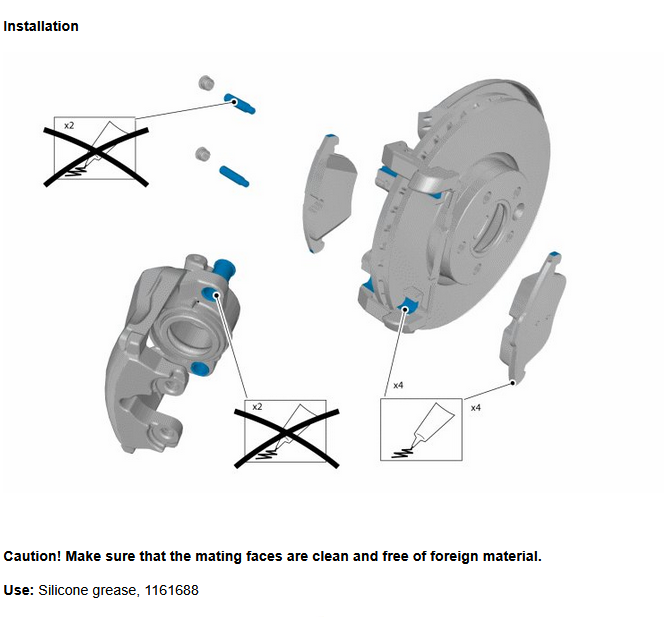 Installation

x2

x2

x4

x4

Caution! Make sure that the mating faces are clean and free of foreign material.

Use: Silicone grease, 1161688