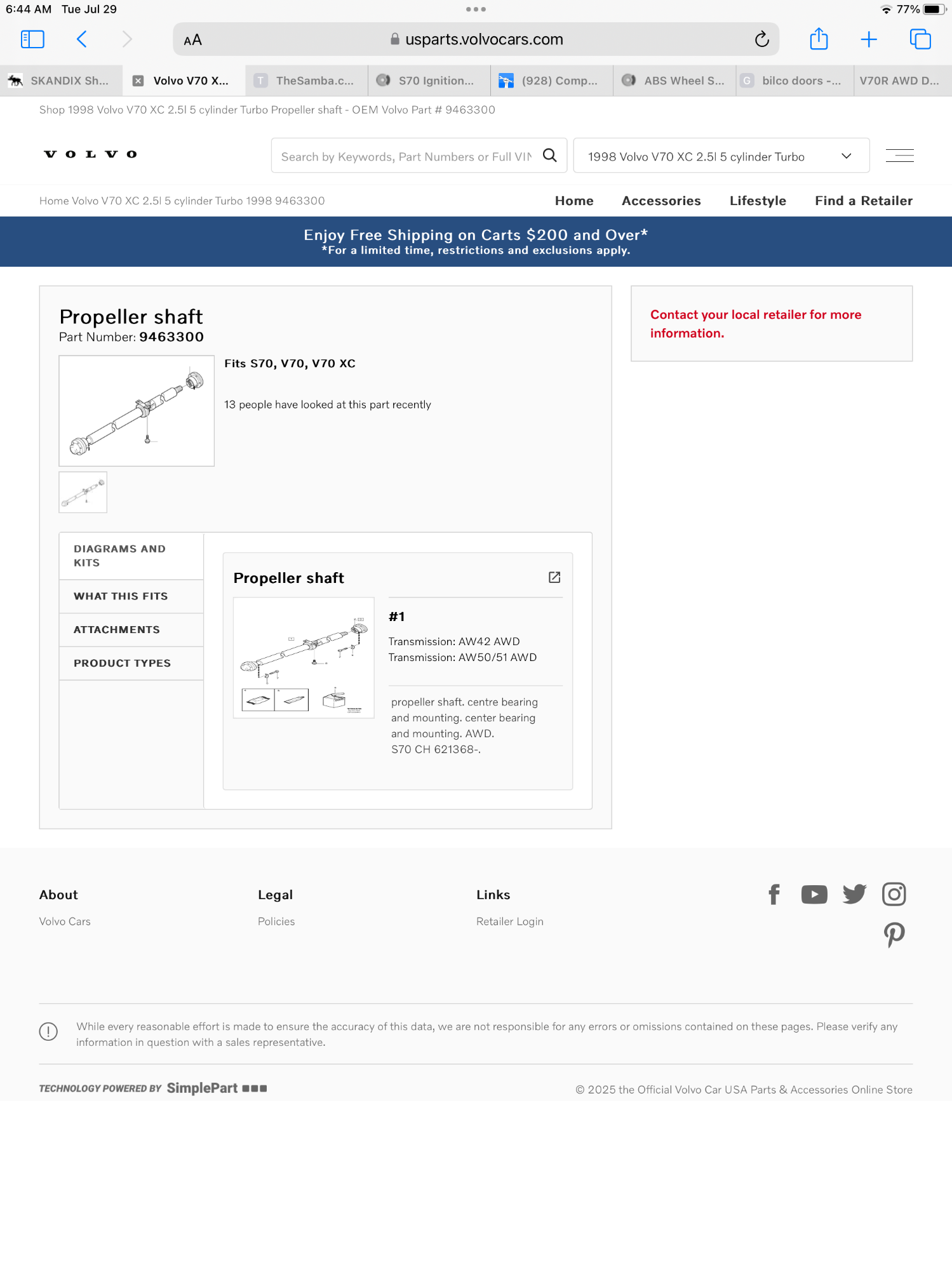 6:44 AM Tue Jul 29

77%

AA usparts.volvocars.com

SKANDIX Sh... Volvo V70 X... TheSamba.c... S70 Ignition... (928) Comp... ABS Wheel S... bilco doors -... V70R AWD D...

Shop 1998 Volvo V70 XC 2.5l 5 cylinder Turbo Propeller shaft - OEM Volvo Part # 9463300

VOLVO

Search by Keywords, Part Numbers or Full VIN

1998 Volvo V70 XC 2.5l 5 cylinder Turbo

Home Volvo V70 XC 2.5l 5 cylinder Turbo 1998 9463300

Home Accessories Lifestyle Find a Retailer

Enjoy Free Shipping on Carts $200 and Over*
*For a limited time, restrictions and exclusions apply.

Propeller shaft
Part Number: 9463300

Fits S70, V70, V70 XC

13 people have looked at this part recently

Contact your local retailer for more information.

DIAGRAMS AND KITS
WHAT THIS FITS
ATTACHMENTS
PRODUCT TYPES

Propeller shaft

#1

Transmission: AW42 AWD
Transmission: AW50/51 AWD

propeller shaft. centre bearing and mounting. center bearing and mounting. AWD.
S70 CH 621368-.

About
Volvo Cars

Legal
Policies

Links
Retailer Login

While every reasonable effort is made to ensure the accuracy of this data, we are not responsible for any errors or omissions contained on these pages. Please verify any information in question with a sales representative.

TECHNOLOGY POWERED BY SimplePart

© 2025 the Official Volvo Car USA Parts & Accessories Online Store