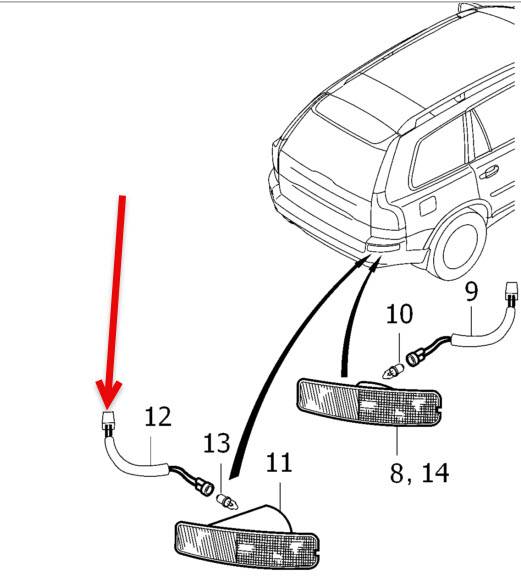 9
10
12
13
11
8, 14