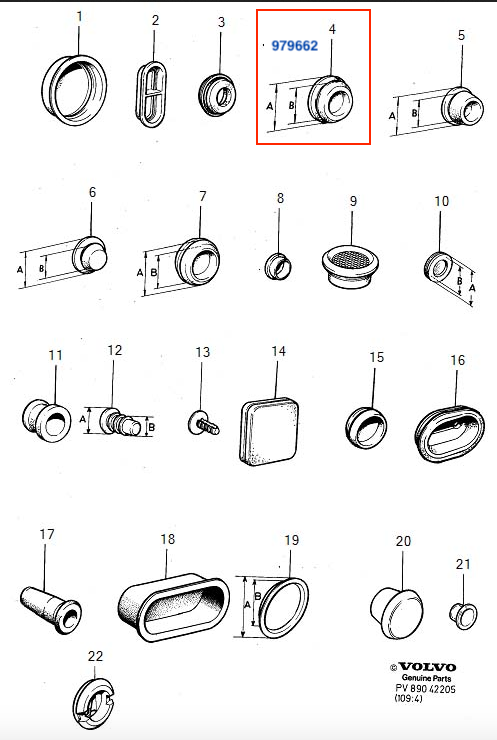 1
2
3
979662
4
A
B
5
A
B
6
A
B
7
A
B
8
9
10
B
A
11
12
A
B
13
14
15
16
17
18
19
A
B
20
21
22
© VOLVO
Genuine Parts
PV 890 42205
(109:4)