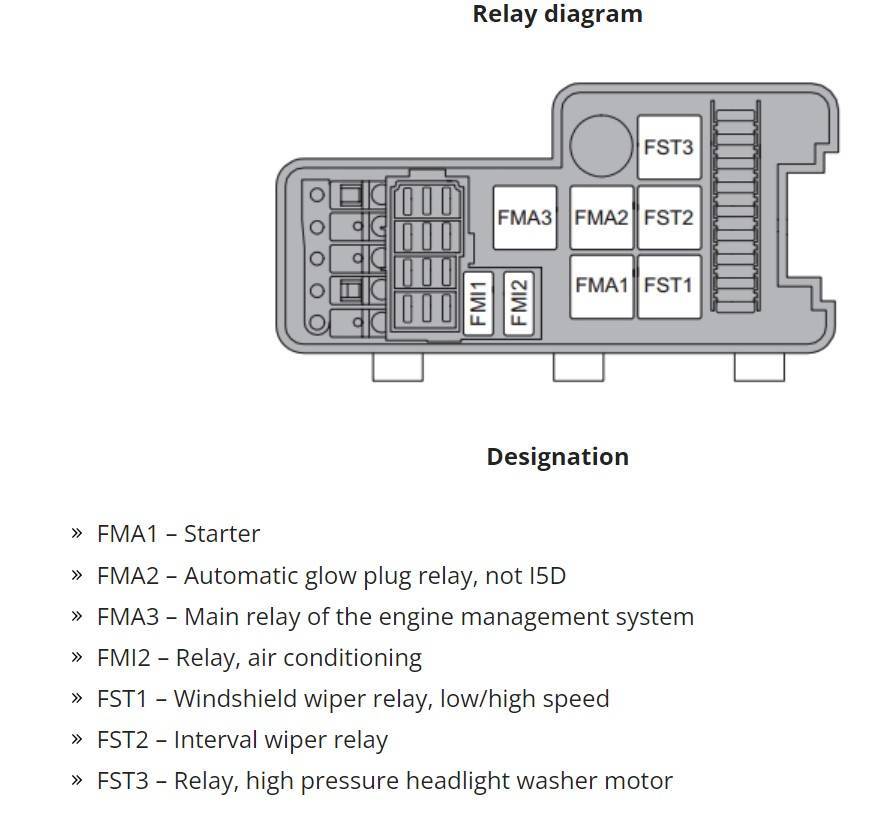 Relay diagram

FST3
FMA3
FMA2
FST2
FMI1
FMI2
FMA1
FST1

Designation

» FMA1 – Starter
» FMA2 – Automatic glow plug relay, not I5D
» FMA3 – Main relay of the engine management system
» FMI2 – Relay, air conditioning
» FST1 – Windshield wiper relay, low/high speed
» FST2 – Interval wiper relay
» FST3 – Relay, high pressure headlight washer motor