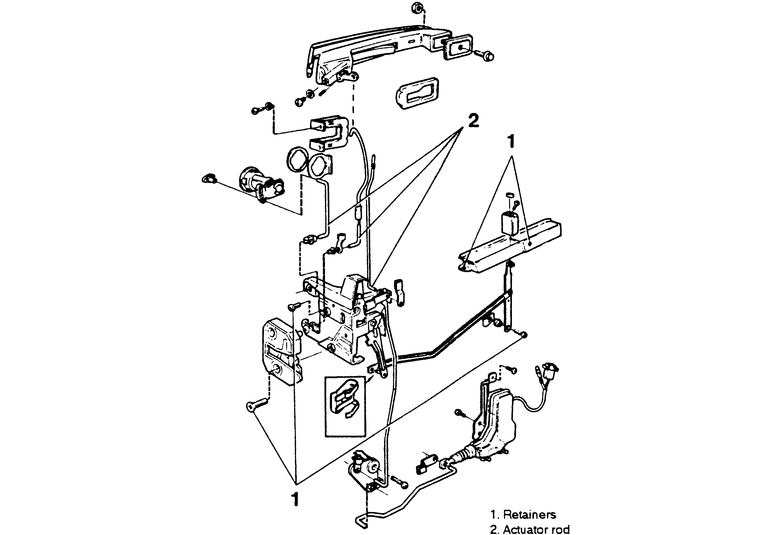 2

1

1

1. Retainers
2. Actuator rod