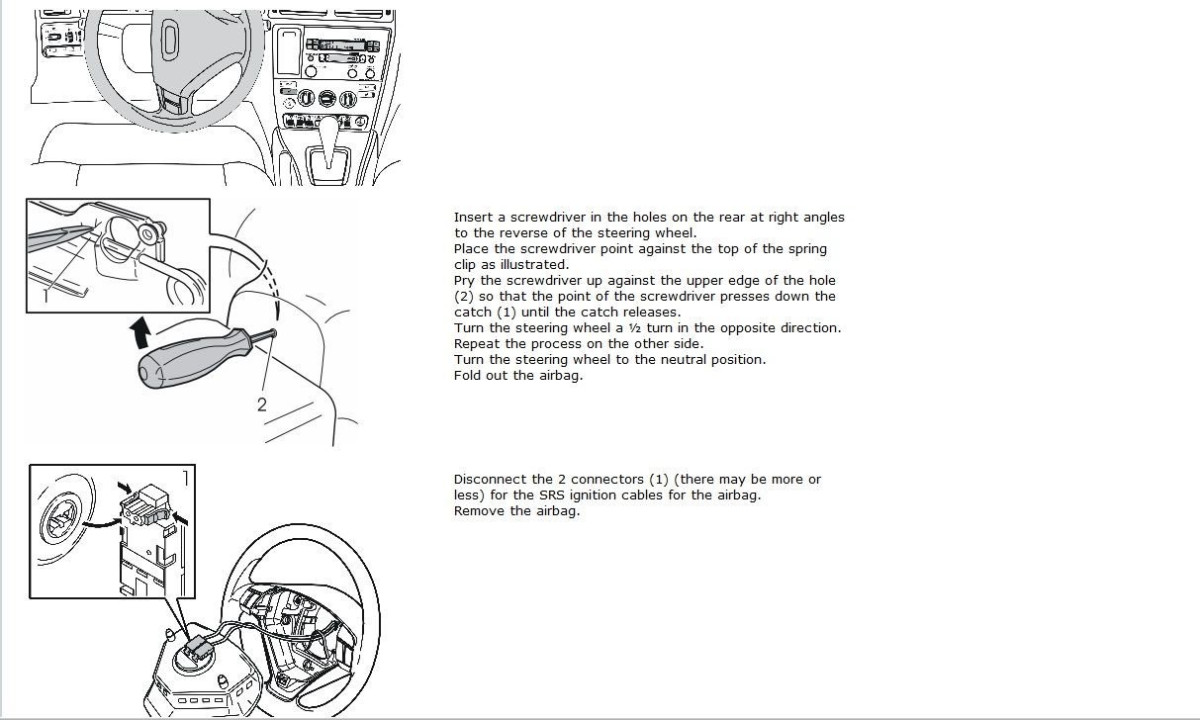 1

2

Insert a screwdriver in the holes on the rear at right angles to the reverse of the steering wheel.
Place the screwdriver point against the top of the spring clip as illustrated.
Pry the screwdriver up against the upper edge of the hole (2) so that the point of the screwdriver presses down the catch (1) until the catch releases.
Turn the steering wheel a ½ turn in the opposite direction.
Repeat the process on the other side.
Turn the steering wheel to the neutral position.
Fold out the airbag.

1

Disconnect the 2 connectors (1) (there may be more or less) for the SRS ignition cables for the airbag.
Remove the airbag.