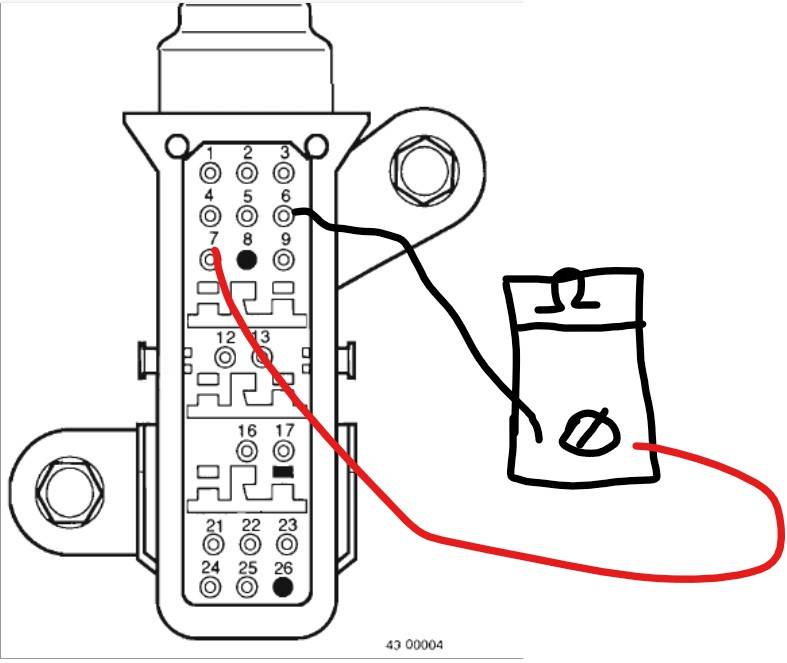 1 2 3
4 5 6
7 8 9
12 13
16 17
21 22 23
24 25 26
43 00004