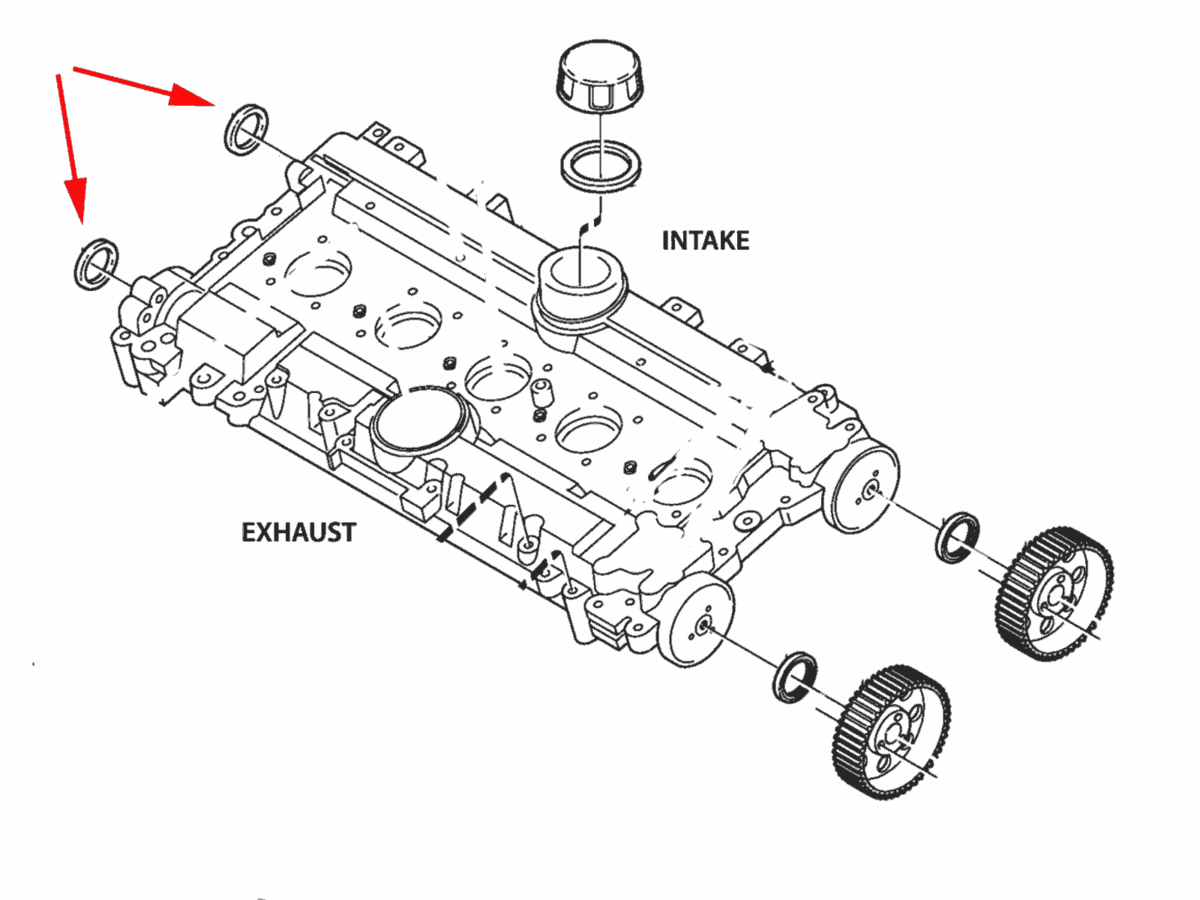 INTAKE

EXHAUST