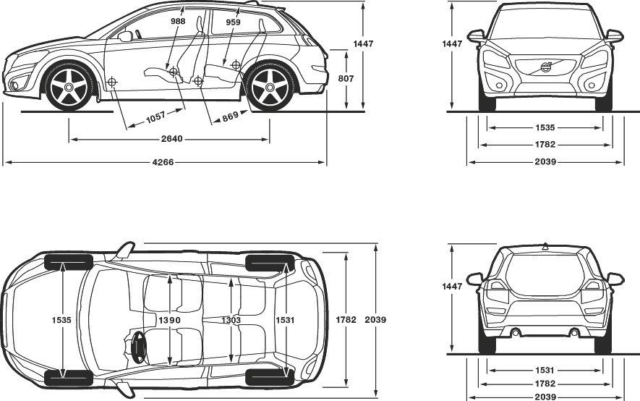 988
959
1447
807
1057
869
2640
4266

1447
1535
1782
2039

1535
1390
1303
1531
1782
2039

1447
1531
1782
2039